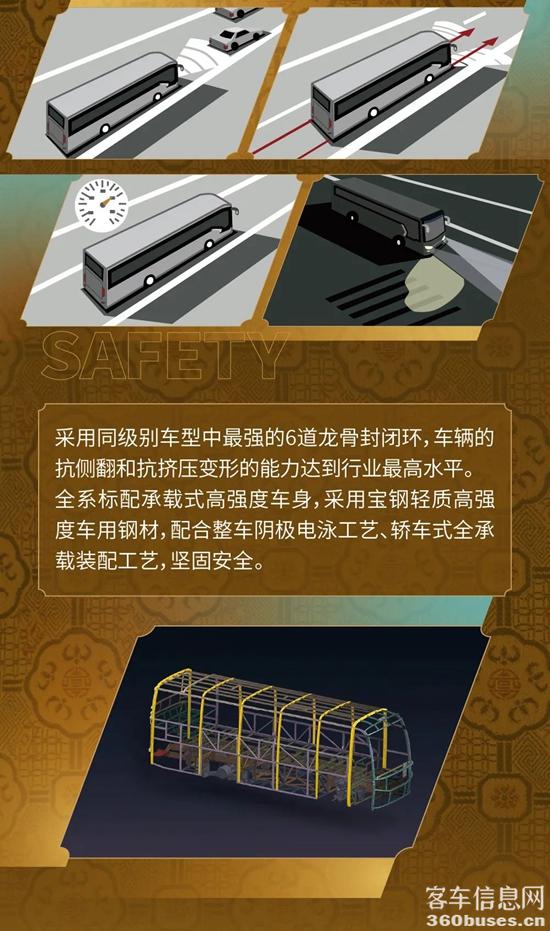 SAFETY

采用同级别车型中最强的6道龙骨封闭环，车辆的抗侧翻和抗挤压变形的能力达到行业最高水平。全系标配承载式高强度车身，采用宝钢轻质高强度车用钢材，配合整车阴极电泳工艺、轿车式全承载装配工艺，坚固安全。

客车信息网
360buses.cn